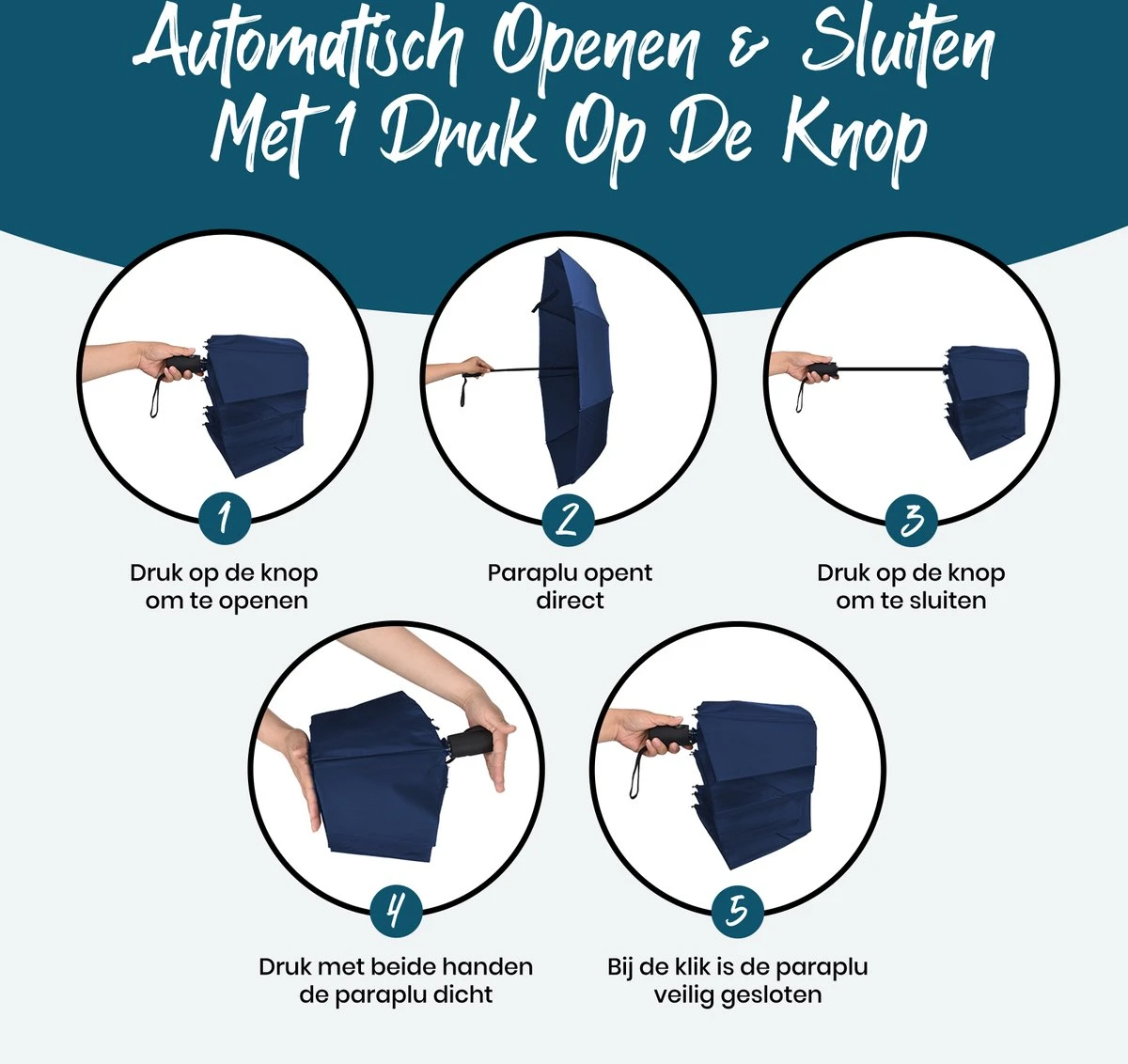 Automatisch Openen & Sluiten
Met 1 Druk Op De Knop

1
Druk op de knop
om te openen

2
Paraplu opent
direct

3
Druk op de knop
om te sluiten

4
Druk met beide handen
de paraplu dicht

5
Bij de klik is de paraplu
veilig gesloten