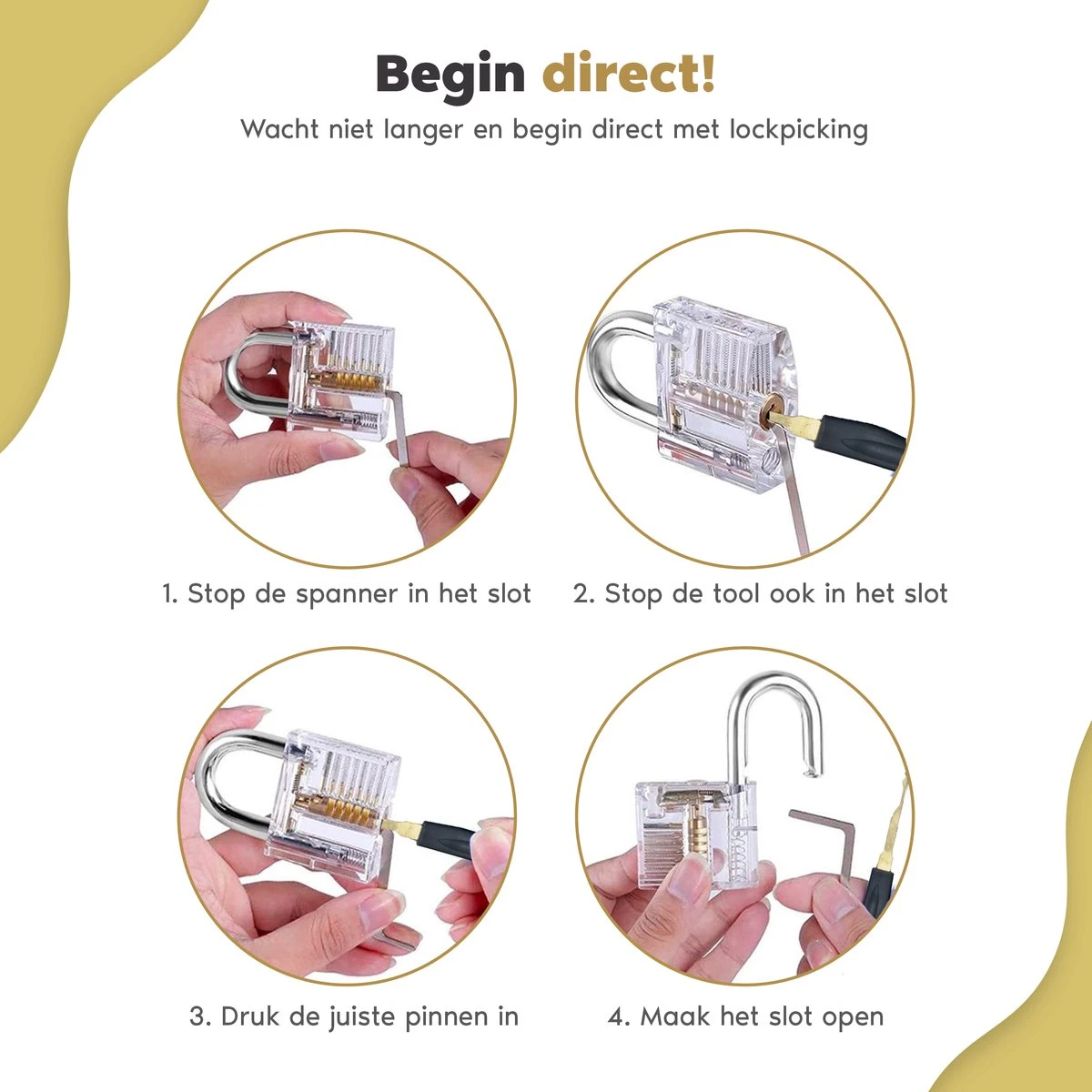 Begin direct!

Wacht niet langer en begin direct met lockpicking

1. Stop de spanner in het slot

2. Stop de tool ook in het slot

3. Druk de juiste pinnen in

4. Maak het slot open