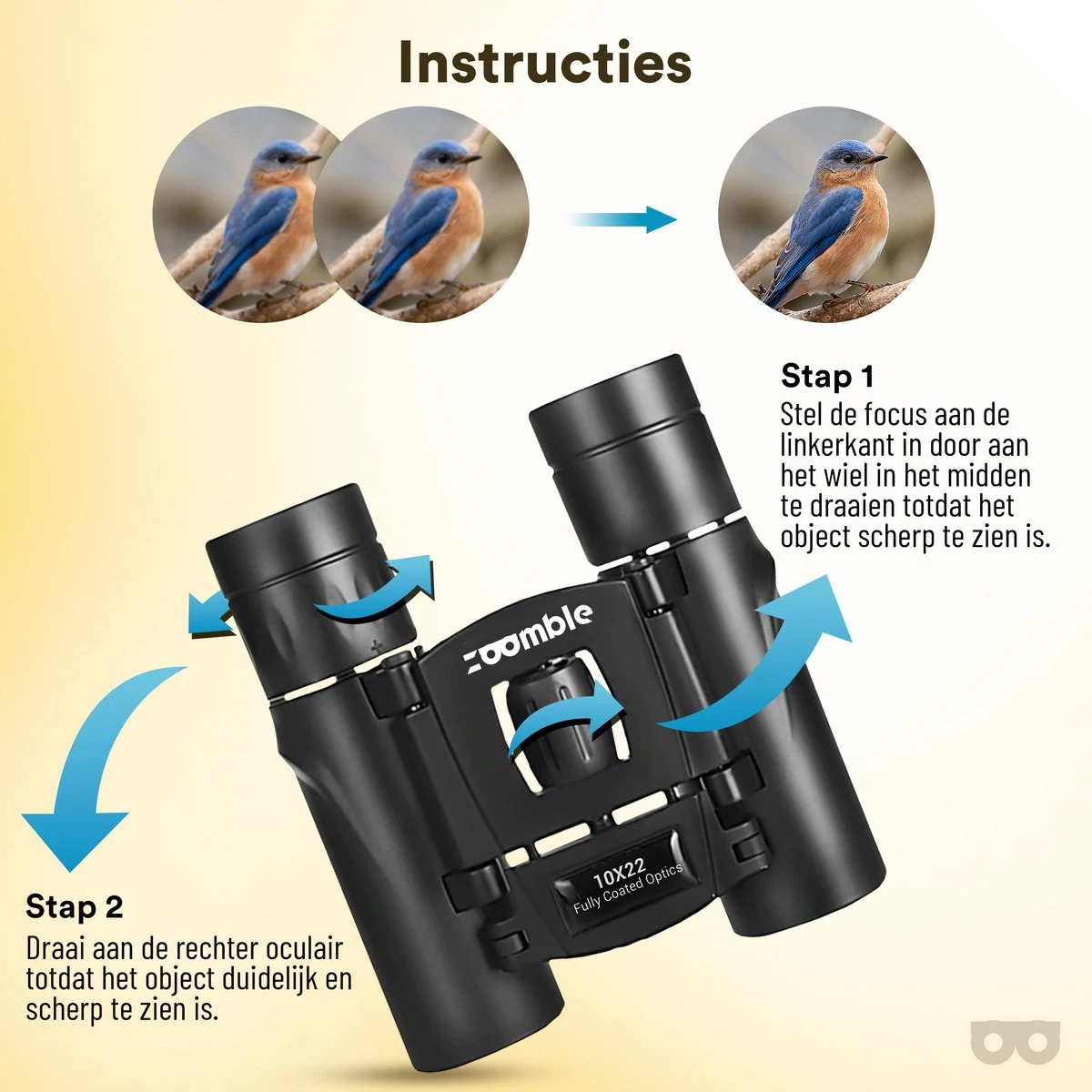 Instructies

Stap 1
Stel de focus aan de linkerkant in door aan het wiel in het midden te draaien totdat het object scherp te zien is.

Zoomble

10X22
Fully Coated Optics

Stap 2
Draai aan de rechter oculair totdat het object duidelijk en scherp te zien is.